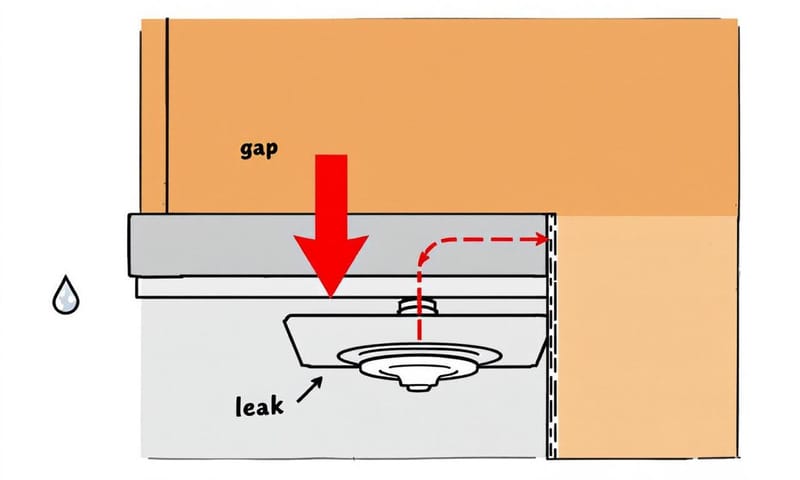 gap

leak